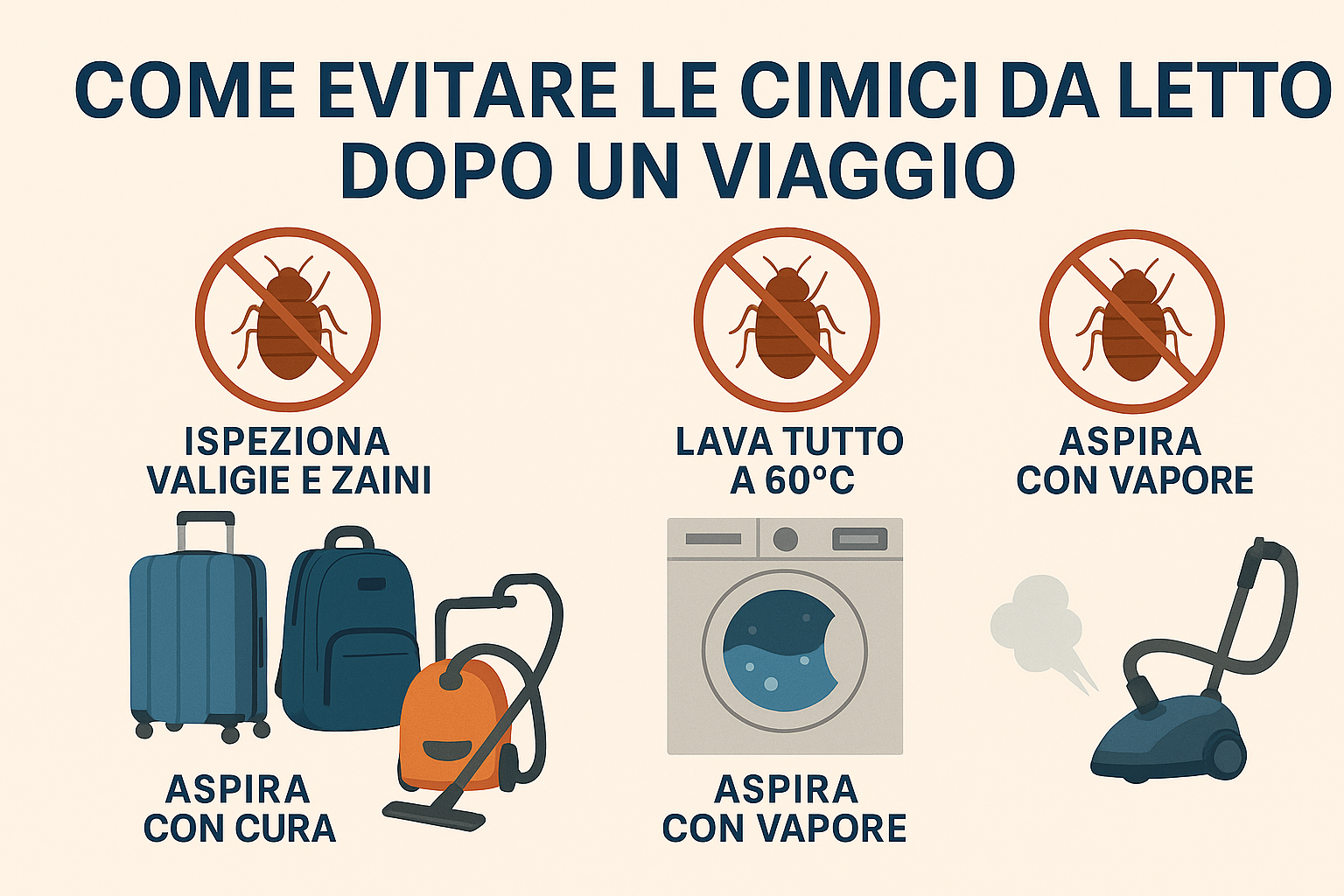 COME EVITARE LE CIMICI DA LETTO DOPO UN VIAGGIO

ISPEZIONA VALIGIE E ZAINI

LAVA TUTTO A 60°C

ASPIRA CON VAPORE

ASPIRA CON CURA

ASPIRA CON VAPORE